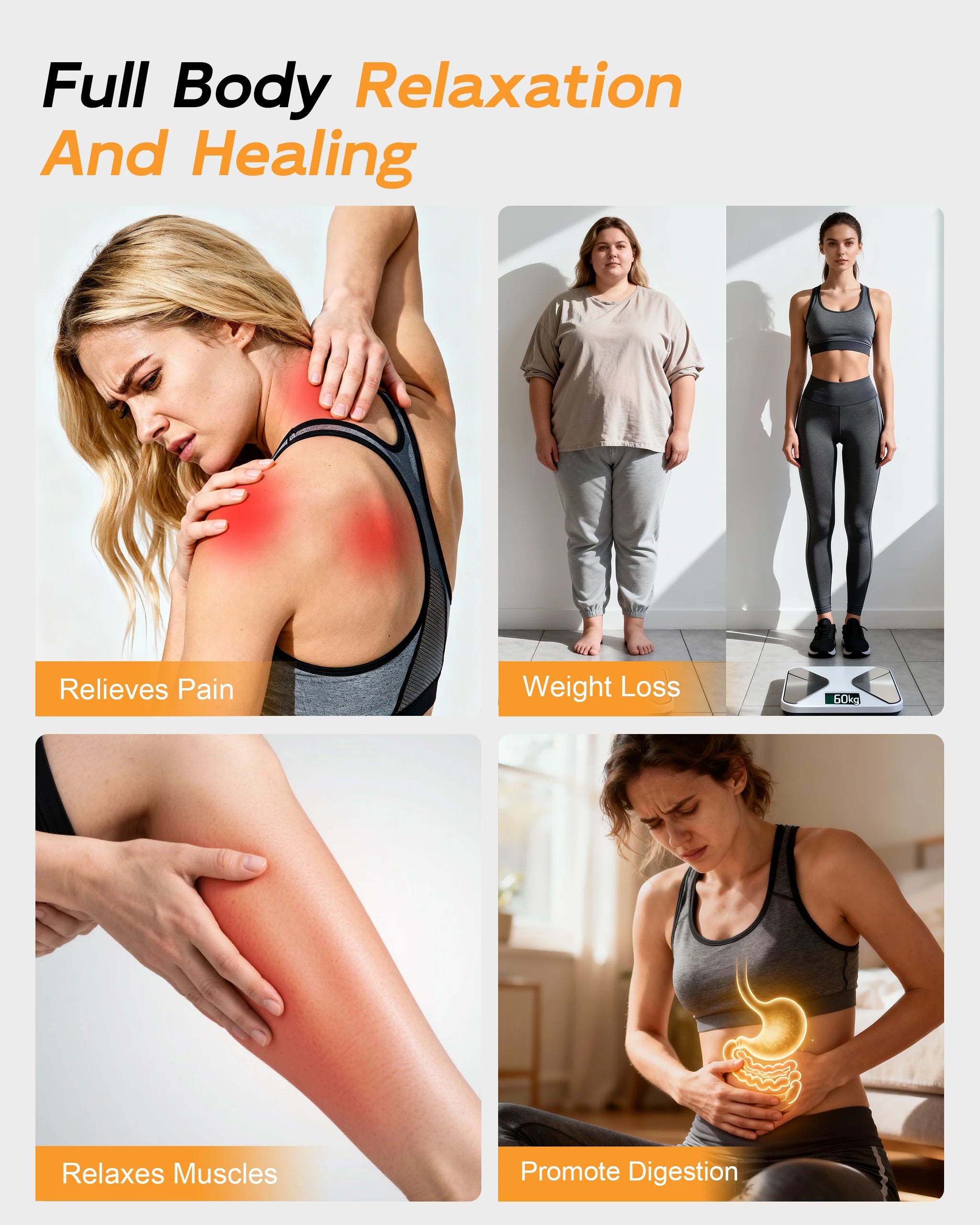 Full Body Relaxation And Healing

Relieves Pain

Weight Loss

60kg

Relaxes Muscles

Promote Digestion